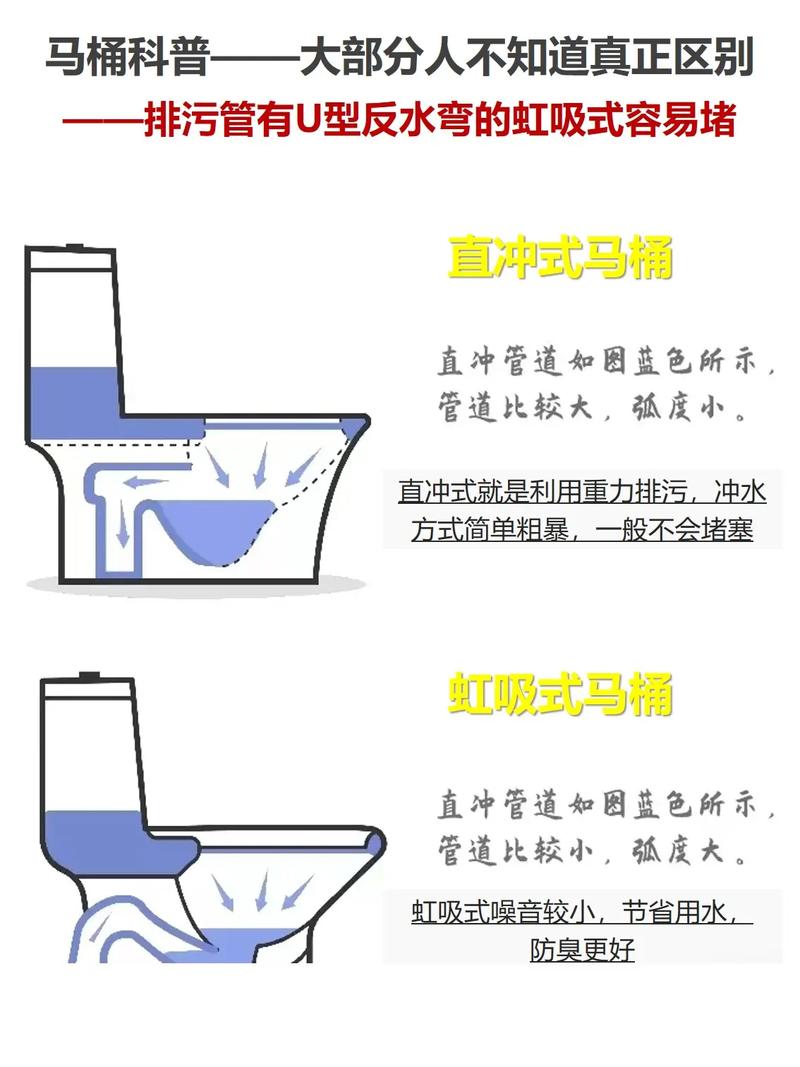 马桶科普——大部分人不知道真正区别
——排污管有U型反水弯的虹吸式容易堵

直冲式马桶

直冲管道如图蓝色所示，管道比较大，弧度小。

直冲式就是利用重力排污，冲水方式简单粗暴，一般不会堵塞

虹吸式马桶

直冲管道如图蓝色所示，管道比较小，弧度大。

虹吸式噪音较小，节省用水，防臭更好